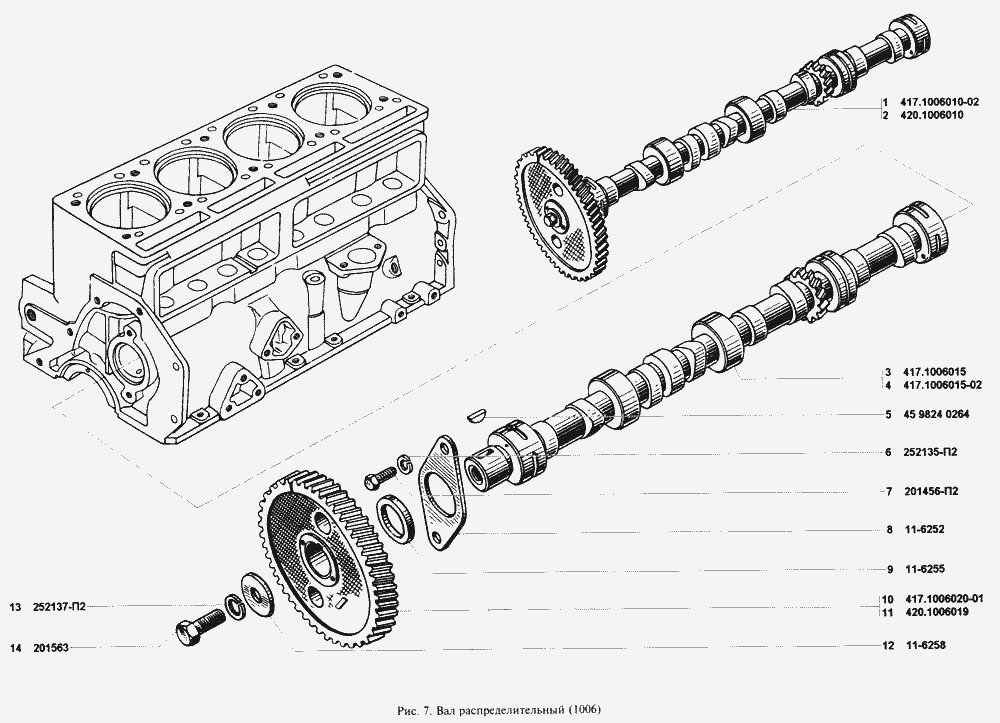 1 417.1006010-02
2 420.1006010

3 417.1006015
4 417.1006015-02

5 45 9824 0264

6 252135-П2

7 201456-П2

8 11-6252

9 11-6255

10 417.1006020-01
11 420.1006019

12 11-6258

13 252137-П2

14 201563

Рис. 7. Вал распределительный (1006)