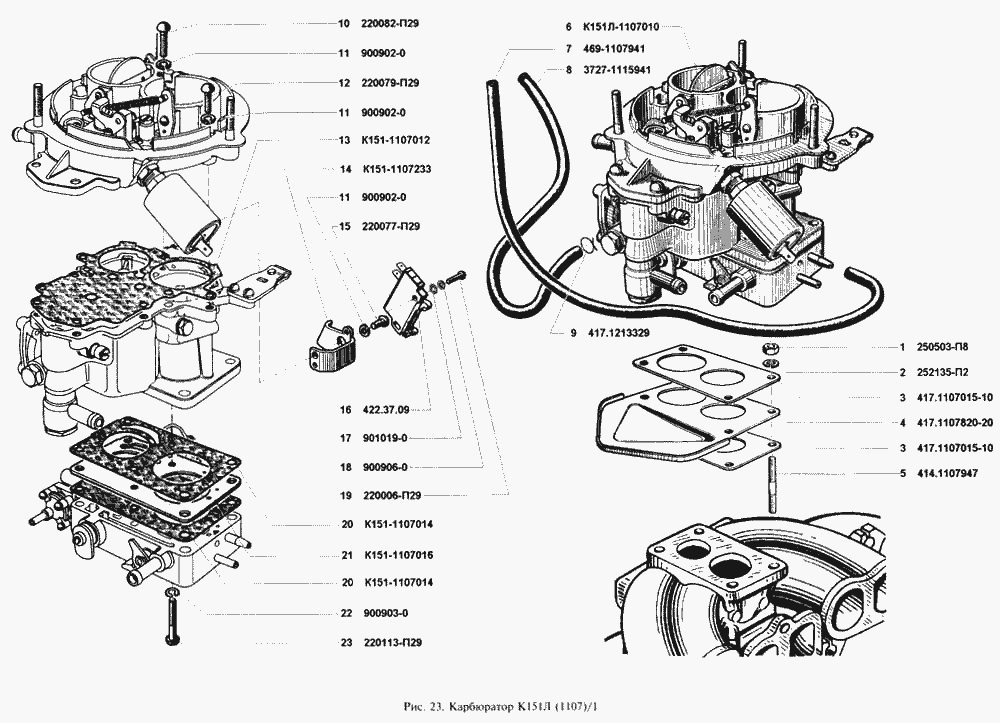 10 220082-П29
11 900902-0
12 220079-П29
11 900902-0
13 К151-1107012
14 К151-1107233
11 900902-0
15 220077-П29
16 422.37.09
17 901019-0
18 900906-0
19 220006-П29
20 К151-1107014
21 К151-1107016
20 К151-1107014
22 900903-0
23 220113-П29

6 К151Л-1107010
7 469-1107941
8 3727-1115941
9 417.1213329

1 250503-П8
2 252135-П2
3 417.1107015-10
4 417.1107820-20
3 417.1107015-10
5 414.1107947

Рис. 23. Карбюратор К151Л (1107)/1