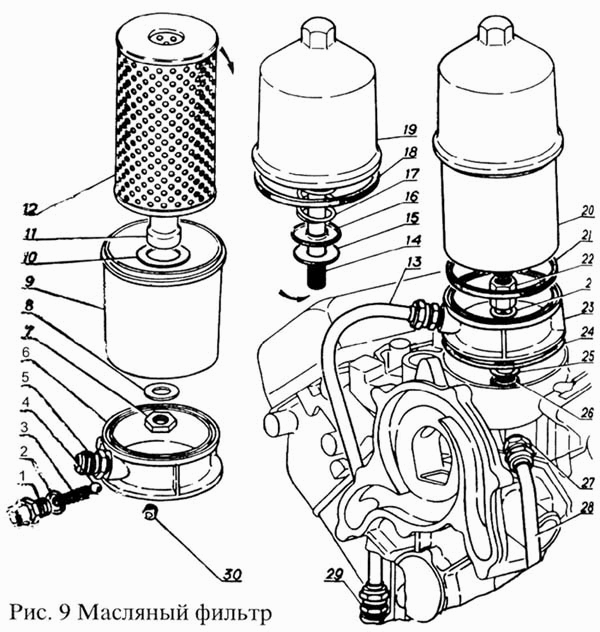 12
11
10
9
8
7
6
5
4
3
2
1
30
19
18
17
16
15
14
13
20
21
22
2
23
24
25
26
27
28
29
Рис. 9 Масляный фильтр