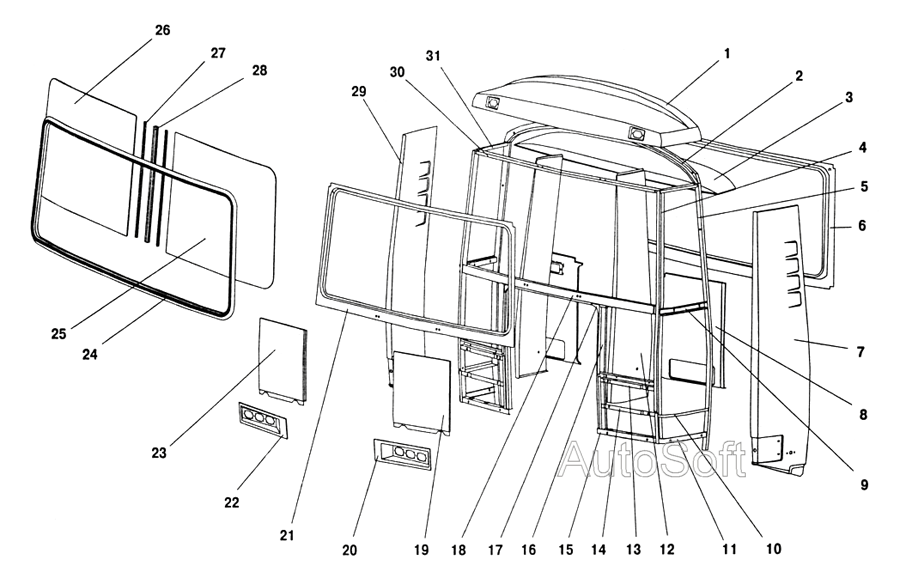 26
27
28
29
30
31
1
2
3
4
5
6
7
8
9
10
11
12
13
14
15
16
17
18
19
20
21
22
23
24
25
AutoSoft