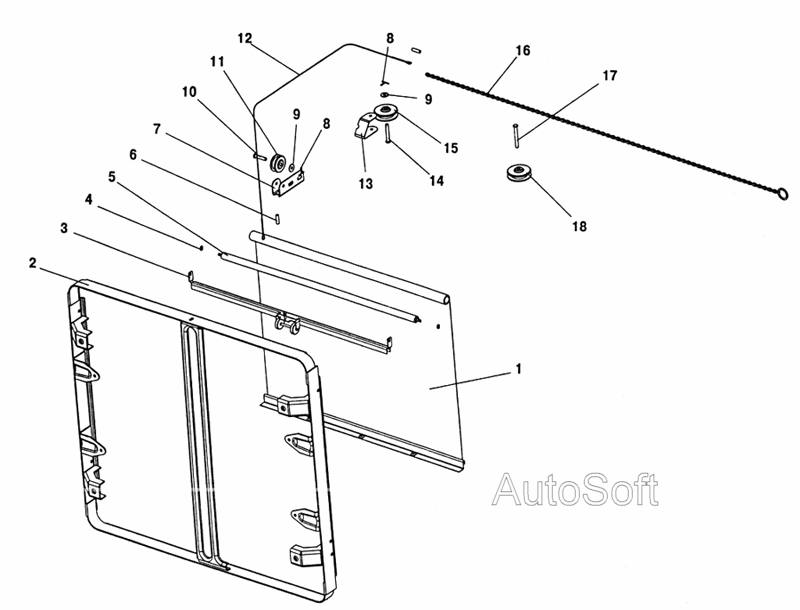 12
8
16
11
17
10
9
9
8
7
15
6
13
14
5
18
4
3
2
1
AutoSoft