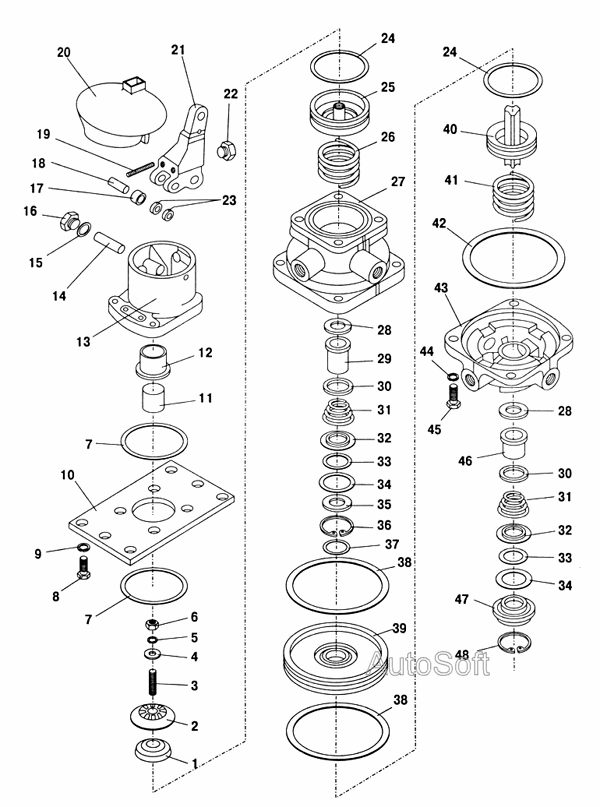 20
21
22
19
18
17
23
16
15
14
13
12
11
7
10
9
8
7
6
5
4
3
2
1
24
25
26
27
28
29
30
31
32
33
34
35
36
37
38
39
38
24
40
41
42
43
44
45
28
46
30
31
32
33
34
47
48
AutoSoft