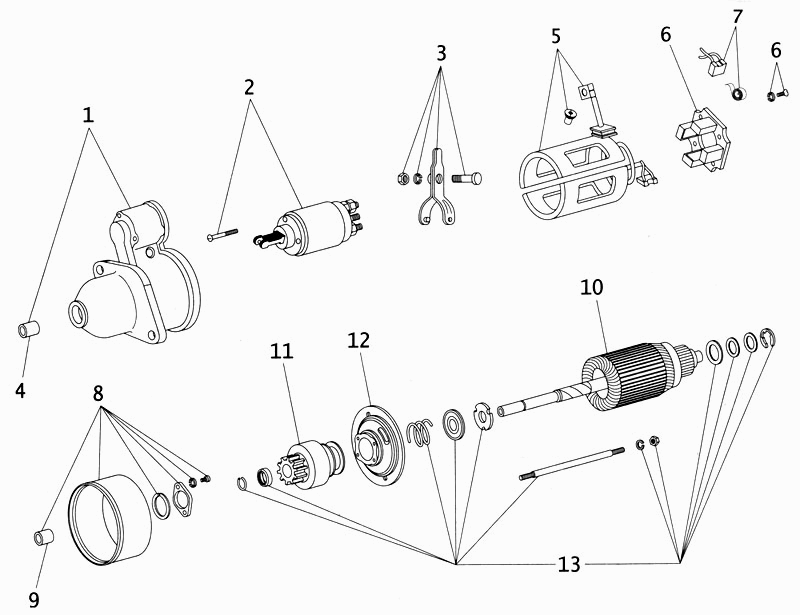 1
2
3
5
6
7
6
4
10
11
12
8
9
13