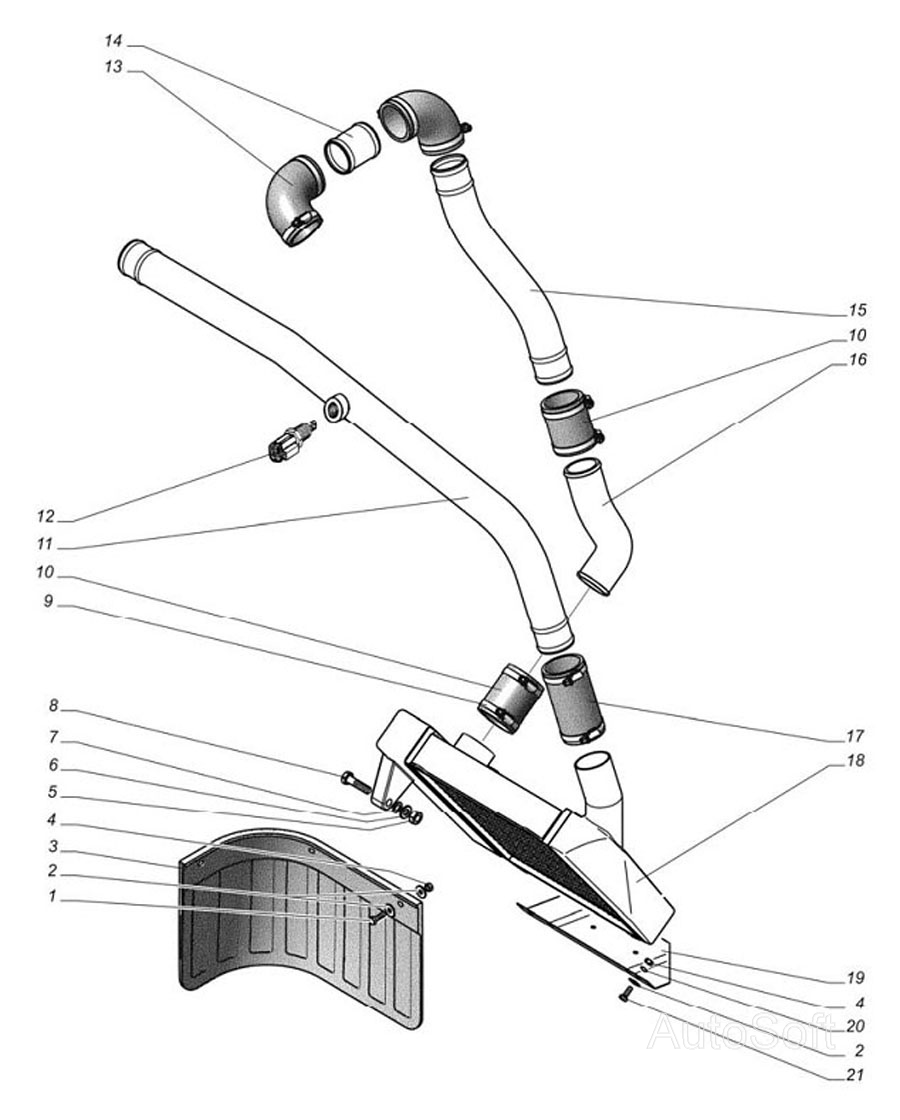 14
13
15
10
16
12
11
10
9
8
7
6
5
4
3
2
1
17
18
19
4
20
2
21
AutoSoft