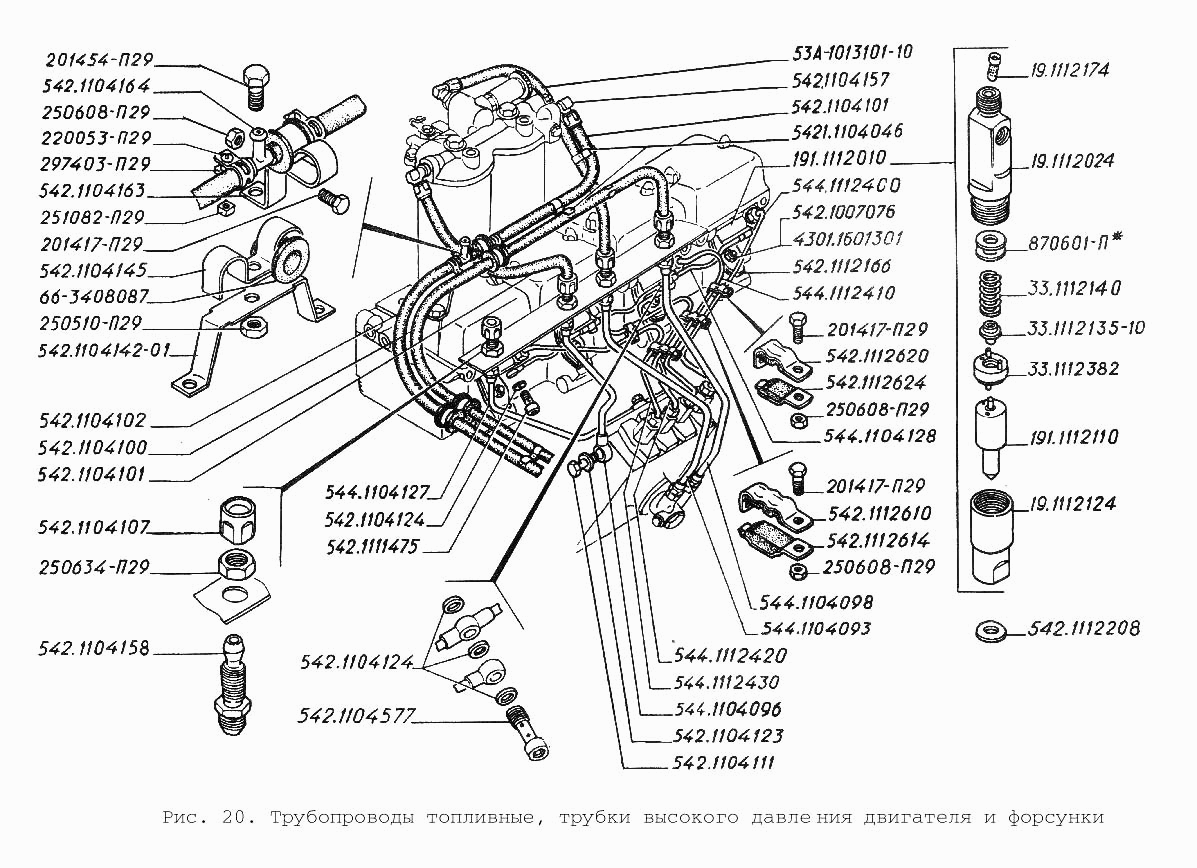 201454-П29
542.1104164
250608-П29
220053-П29
297403-П29
542.1104163
251082-П29
201417-П29
542.1104145
66-3408087
250510-П29
542.1104142-01
542.1104102
542.1104100
542.1104101
542.1104107
250634-П29
542.1104158
544.1104127
542.1104124
542.1111475
542.1104124
542.1104577
53А-1013101-10
542.1104157
542.1104101
5421.1104046
191.1112010
544.1112400
542.1007076
4301.1601301
542.1112166
544.1112410
201417-П29
542.1112620
542.1112624
250608-П29
544.1104128
201417-П29
542.1112610
542.1112614
250608-П29
544.1104098
544.1104093
544.1112420
544.1112430
544.1104096
542.1104123
542.1104111
19.1112174
19.1112024
870601-П*
33.1112140
33.1112135-10
33.1112382
191.1112110
19.1112124
542.1112208

Рис. 20. Трубопроводы топливные, трубки высокого давления двигателя и форсунки