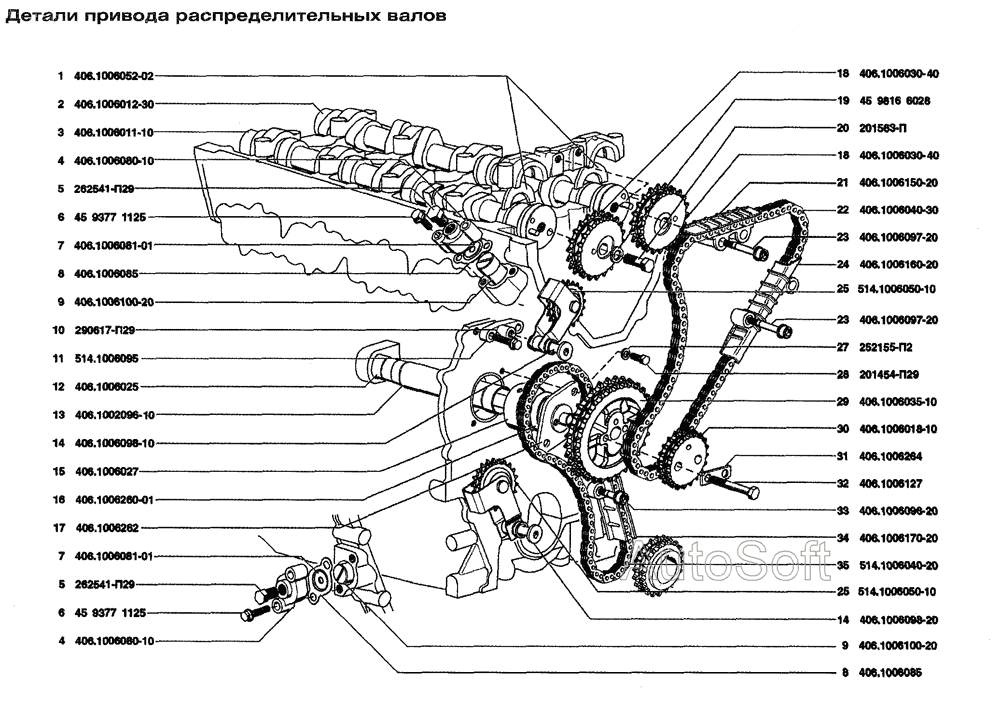 Детали привода распределительных валов

1 406.1006052-02
2 406.1006012-30
3 406.1006011-10
4 406.1006080-10
5 262541-П29
6 45 9377 1125
7 406.1006081-01
8 406.1006085
9 406.1006100-20
10 290617-П29
11 514.1006095
12 406.1006025
13 406.1002096-10
14 406.1006098-10
15 406.1006027
16 406.1006260-01
17 406.1006262
7 406.1006081-01
5 262541-П29
6 45 9377 1125
4 406.1006080-10

18 406.1006030-40
19 45 9816 6028
20 201563-П
18 406.1006030-40
21 406.1006150-20
22 406.1006040-30
23 406.1006097-20
24 406.1006160-20
25 514.1006050-10
23 406.1006097-20
27 252155-П2
28 201454-П29
29 406.1006035-10
30 406.1006018-10
31 406.1006264
32 406.1006127
33 406.1006096-20
34 406.1006170-20
35 514.1006040-20
25 514.1006050-10
14 406.1006098-20
9 406.1006100-20
8 406.1006085

AutoSoft