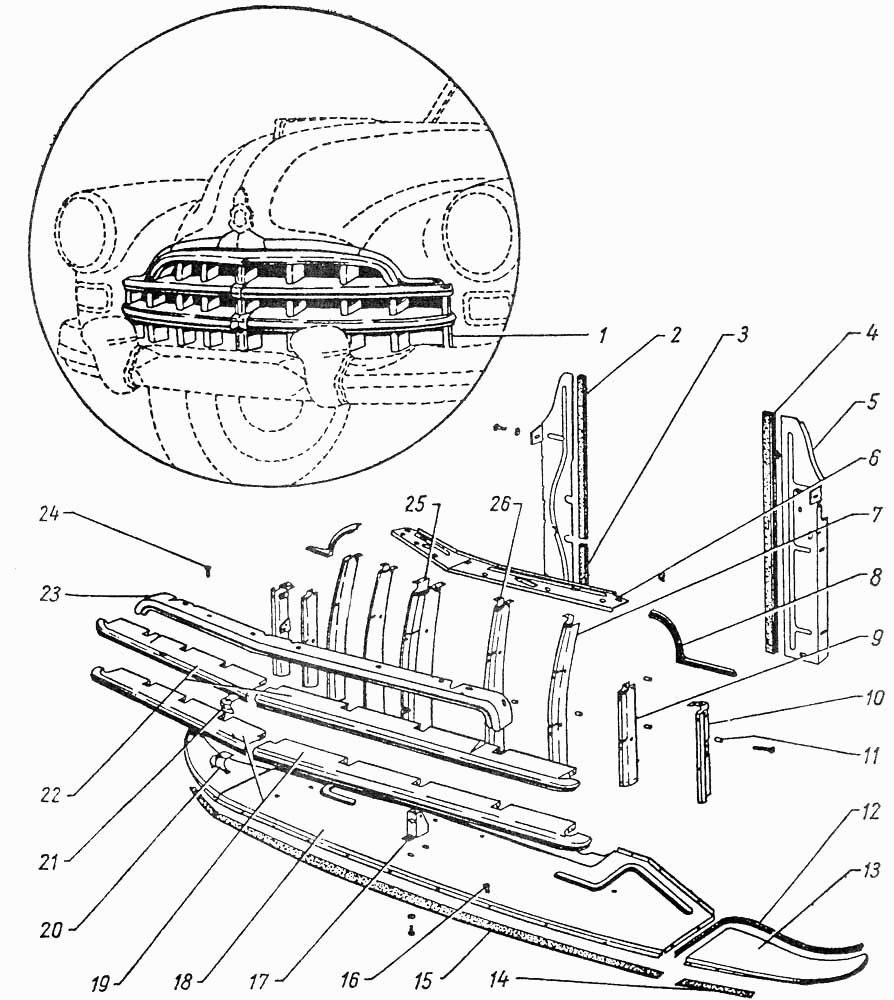 1
2
3
4
5
6
7
8
9
10
11
12
13
14
15
16
17
18
19
20
21
22
23
24
25
26