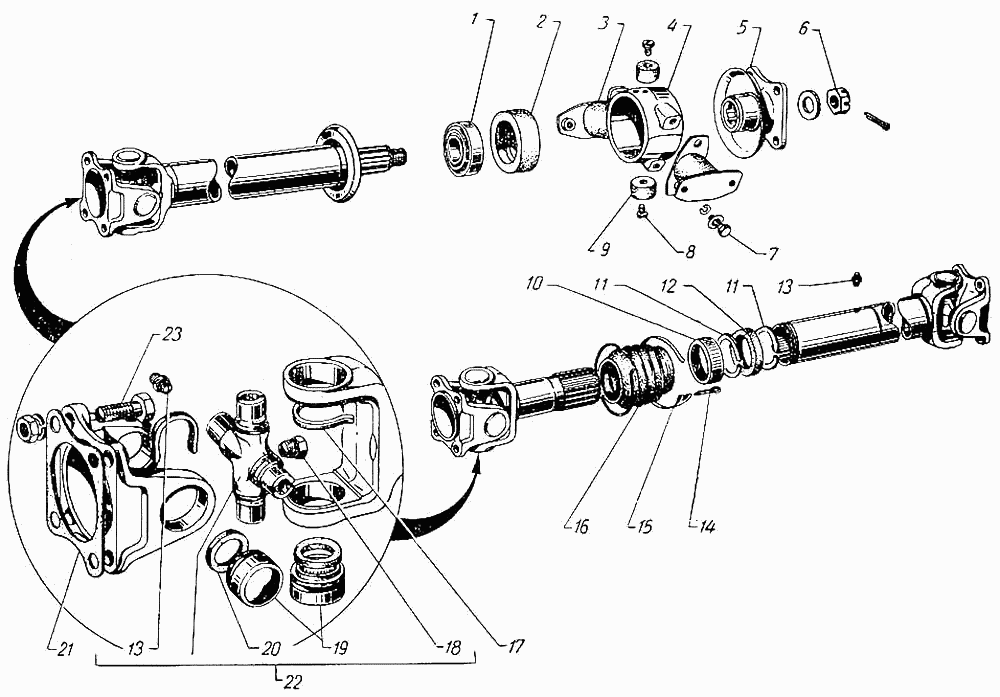 1 2 3 4 5 6
9 8 7
10 11 12 11 13
23
16 15 14
21 13 20 19 18 17
22