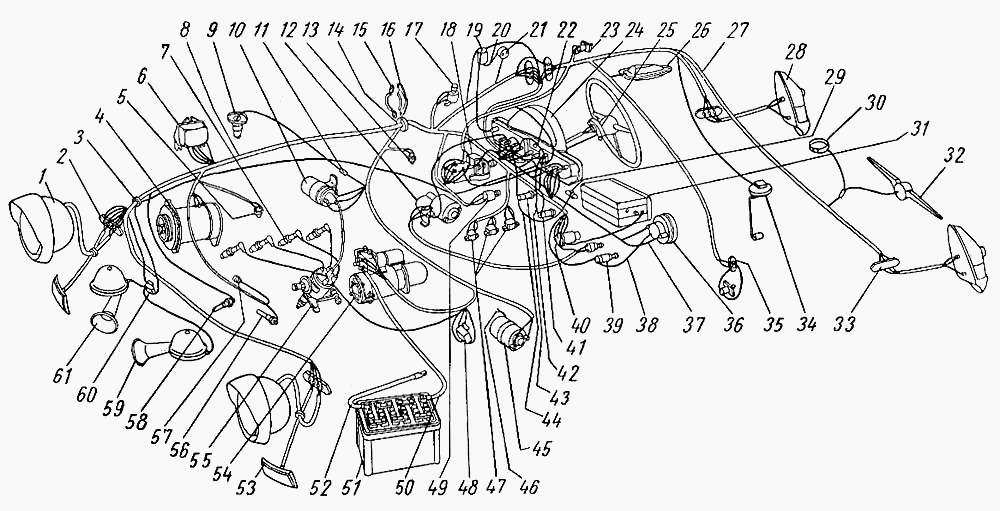 1 2 3 4 5 6 7 8 9 10 11 12 13 14 15 16 17 18 19 20 21 22 23 24 25 26 27 28 29 30 31 32 33 34 35 36 37 38 39 40 41 42 43 44 45 46 47 48 49 50 51 52 53 54 55 56 57 58 59 60 61