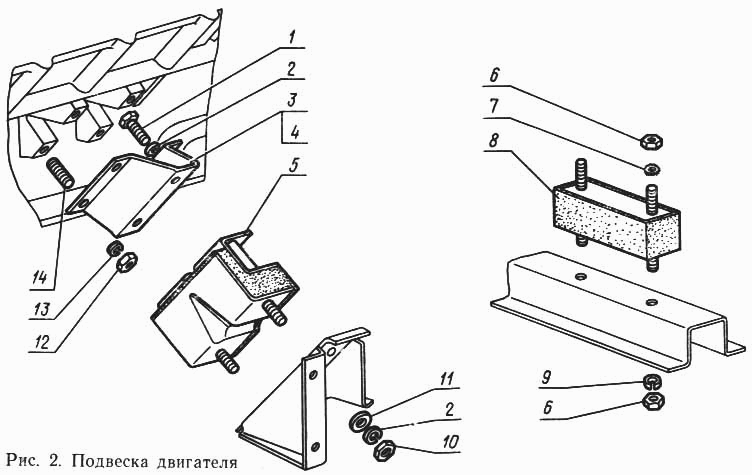 1
2
3
4
5
14
13
12
11
2
10
6
7
8
9
6
Рис. 2. Подвеска двигателя