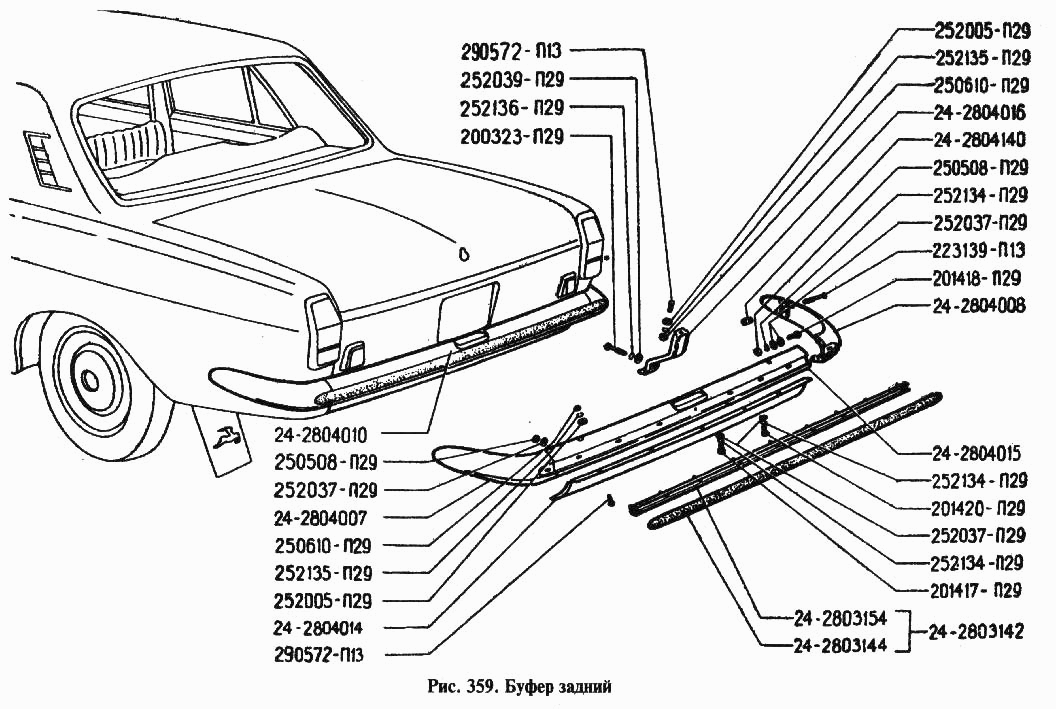 290572-П13
252039-П29
252136-П29
200323-П29

252005-П29
252135-П29
250610-П29
24-2804016
24-2804140
250508-П29
252134-П29
252037-П29
223139-П13
201418-П29
24-2804008

24-2804010
250508-П29
252037-П29
24-2804007
250610-П29
252135-П29
252005-П29
24-2804014
290572-П13

24-2804015
252134-П29
201420-П29
252037-П29
252134-П29
201417-П29

24-2803154
24-2803144
24-2803142

Рис. 359. Буфер задний