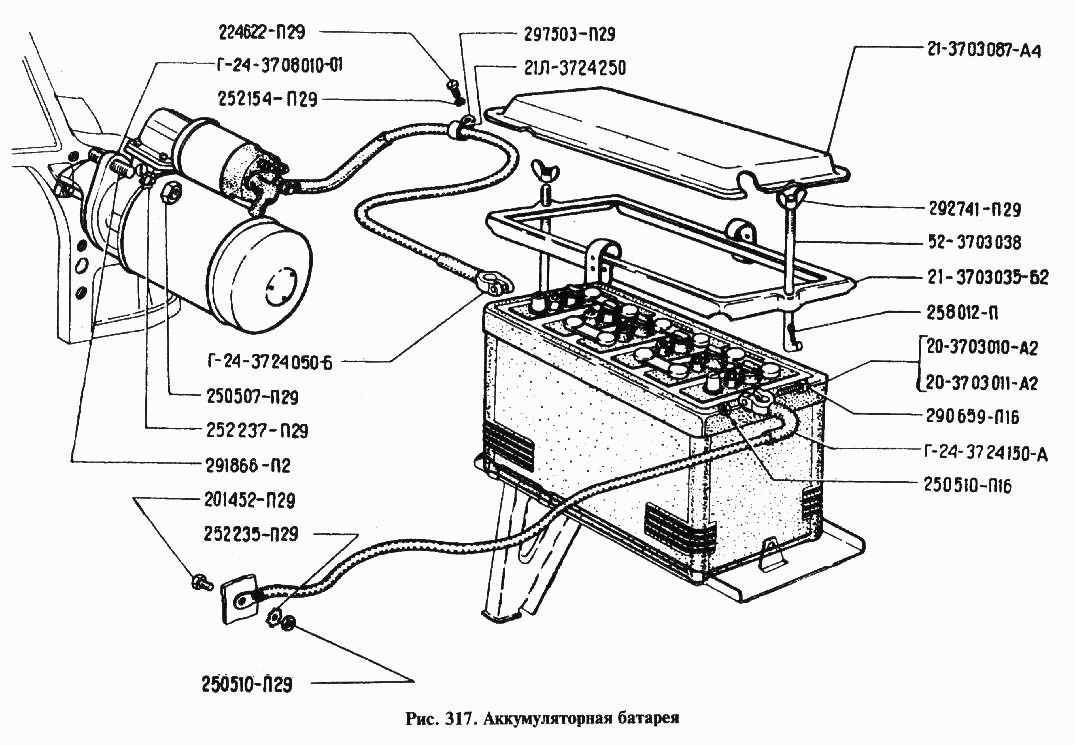 224622-П29
Г-24-3708010-01
252154-П29
297503-П29
21Л-3724250
21-3703087-А4
292741-П29
52-3703038
21-3703035-Б2
258012-П
20-3703010-А2
20-3703011-А2
290659-П16
Г-24-3724150-А
250510-П16
Г-24-3724050-Б
250507-П29
252237-П29
291866-П2
201452-П29
252235-П29
250510-П29

Рис. 317. Аккумуляторная батарея