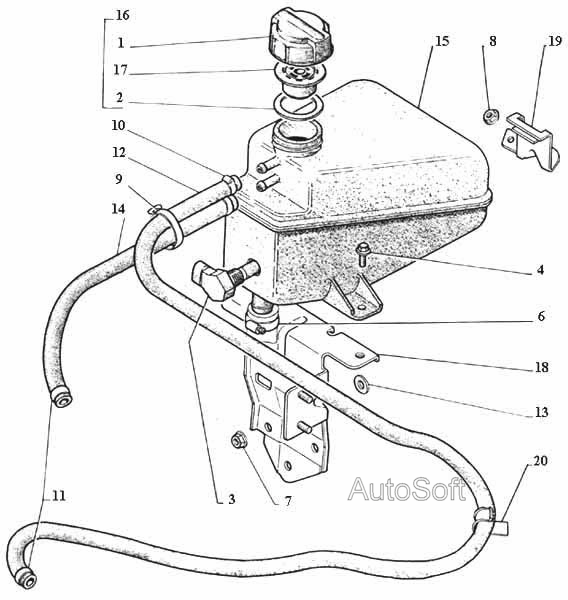 16
1
17
2
10
12
9
14
15
8
19
4
6
18
13
20
3
7
11
AutoSoft