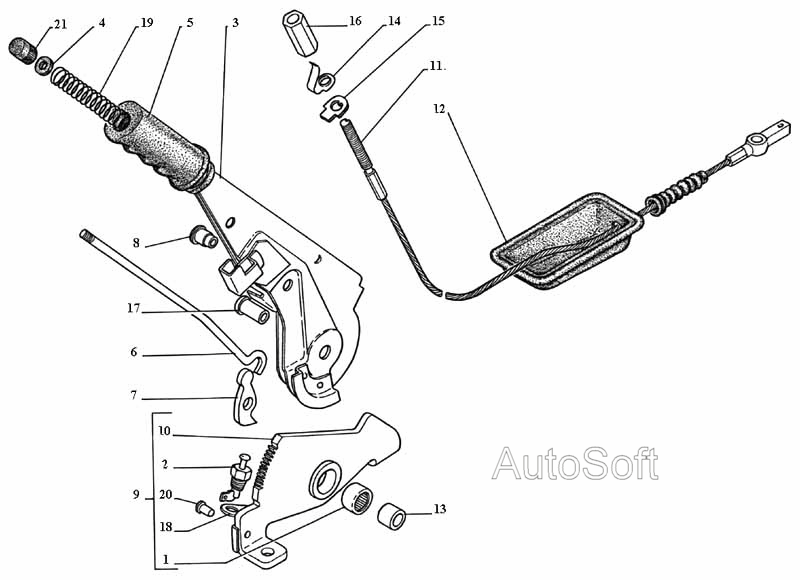 21
4
19
5
3
16
14
15
11.
12
8
17
6
7
10
2
9
20
18
1
13
AutoSoft