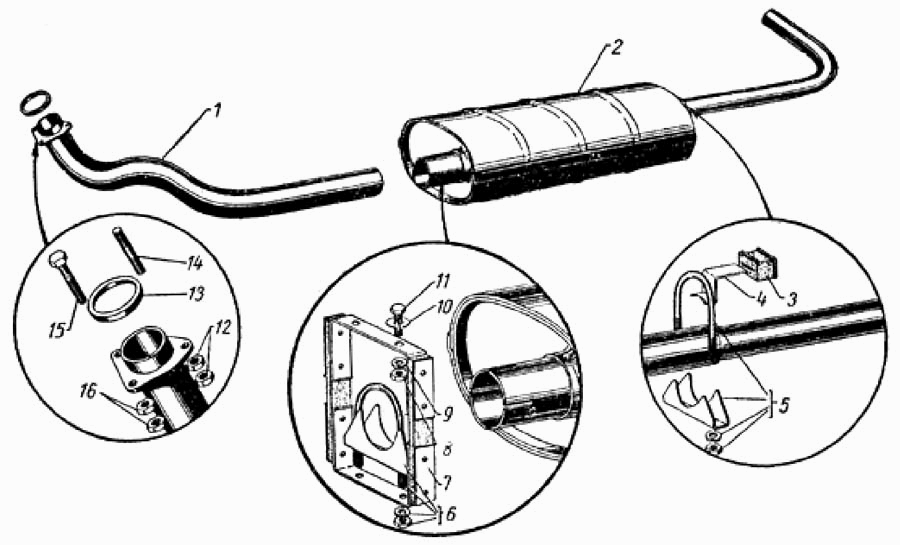 1
2
14
13
15
12
16
11
10
9
8
7
6
4
3
5